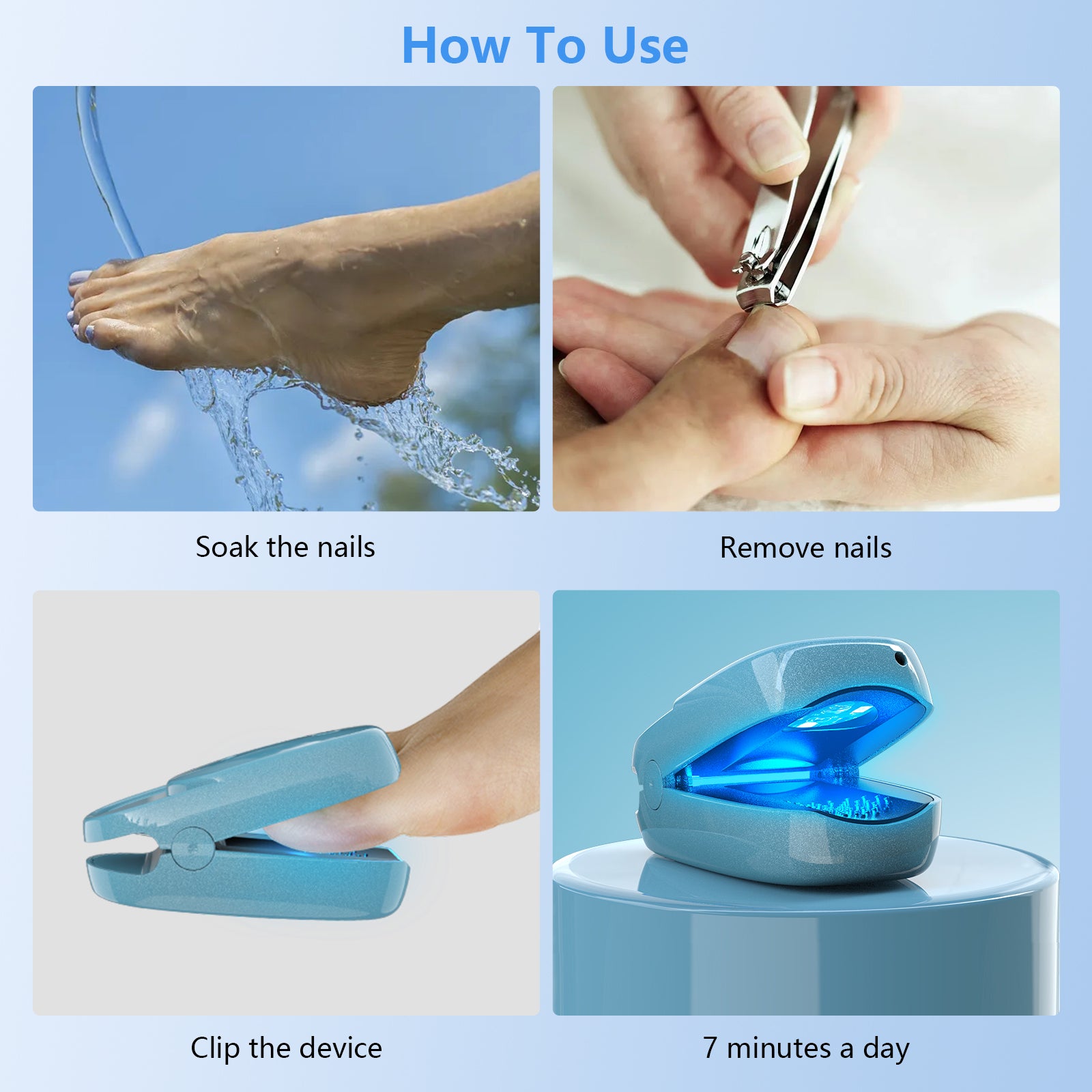 How To Use

Soak the nails

Remove nails

Clip the device

7 minutes a day