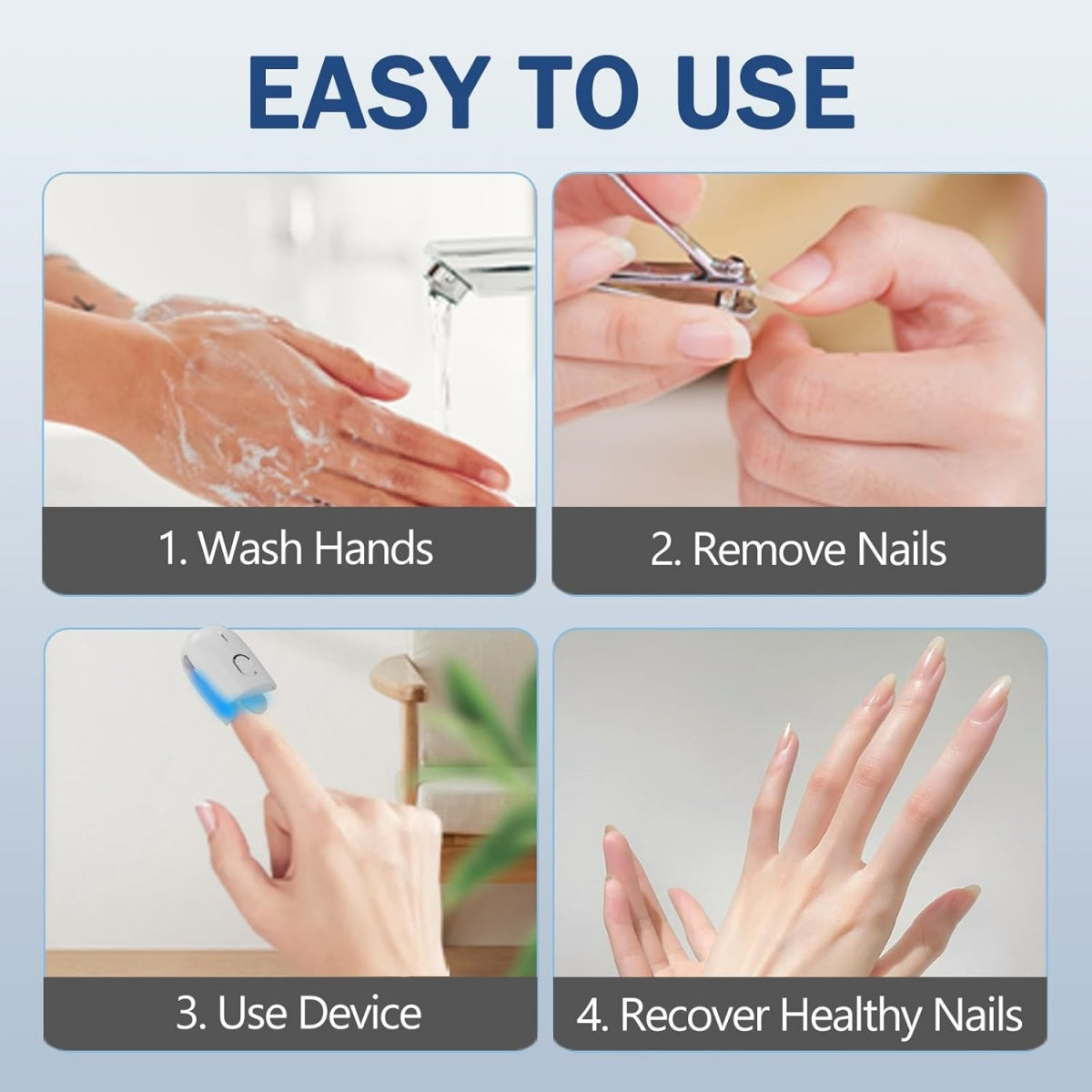 EASY TO USE

1. Wash Hands

2. Remove Nails

3. Use Device

4. Recover Healthy Nails